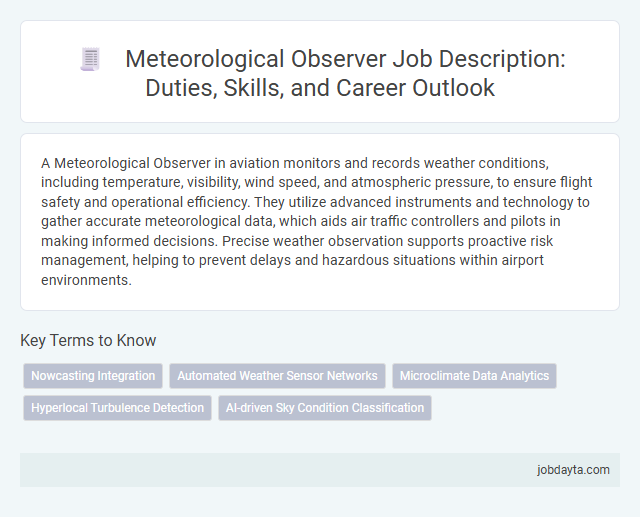 Meteorological Observer Job Description: Duties, Skills, and Career Outlook

A Meteorological Observer in aviation monitors and records weather conditions, including temperature, visibility, wind speed, and atmospheric pressure, to ensure flight safety and operational efficiency. They utilize advanced instruments and technology to gather accurate meteorological data, which aids air traffic controllers and pilots in making informed decisions. Precise weather observation supports proactive risk management, helping to prevent delays and hazardous situations within airport environments.

Key Terms to Know

Nowcasting Integration
Automated Weather Sensor Networks
Microclimate Data Analytics
Hyperlocal Turbulence Detection
AI-driven Sky Condition Classification

jobdayta.com