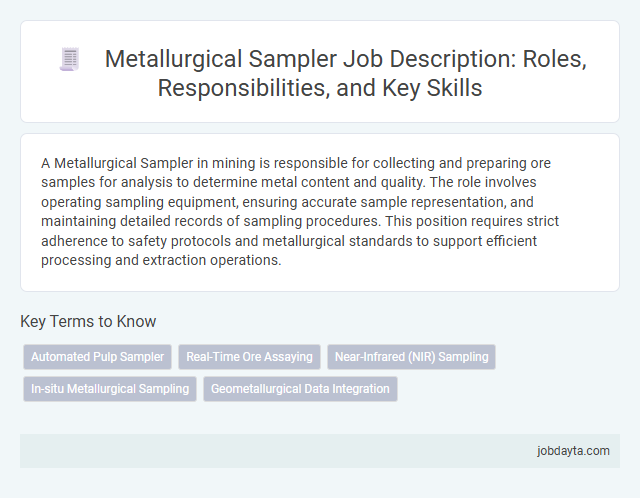 Metallurgical Sampler Job Description: Roles, Responsibilities, and Key Skills

A Metallurgical Sampler in mining is responsible for collecting and preparing ore samples for analysis to determine metal content and quality. The role involves operating sampling equipment, ensuring accurate sample representation, and maintaining detailed records of sampling procedures. This position requires strict adherence to safety protocols and metallurgical standards to support efficient processing and extraction operations.

Key Terms to Know

Automated Pulp Sampler

Real-Time Ore Assaying

Near-Infrared (NIR) Sampling

In-situ Metallurgical Sampling

Geometallurgical Data Integration

jobdayta.com