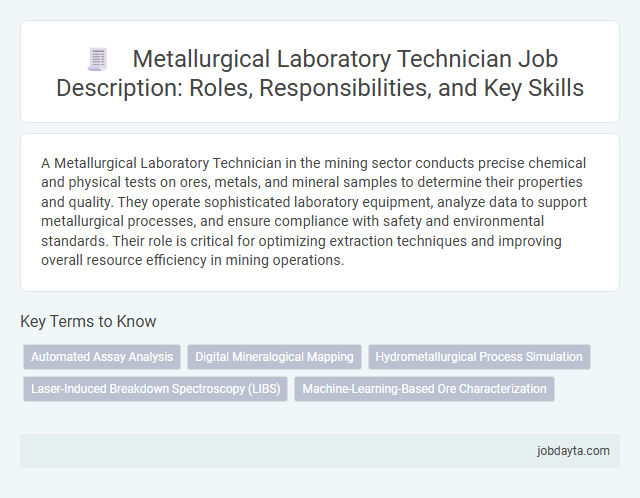 Metallurgical Laboratory Technician Job Description: Roles, Responsibilities, and Key Skills

A Metallurgical Laboratory Technician in the mining sector conducts precise chemical and physical tests on ores, metals, and mineral samples to determine their properties and quality. They operate sophisticated laboratory equipment, analyze data to support metallurgical processes, and ensure compliance with safety and environmental standards. Their role is critical for optimizing extraction techniques and improving overall resource efficiency in mining operations.

Key Terms to Know

Automated Assay Analysis
Digital Mineralogical Mapping
Hydrometallurgical Process Simulation
Laser-Induced Breakdown Spectroscopy (LIBS)
Machine-Learning-Based Ore Characterization

jobdayta.com