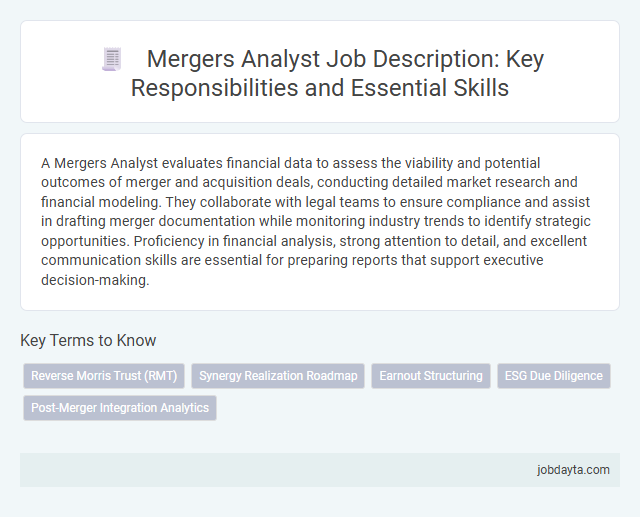 Mergers Analyst Job Description: Key Responsibilities and Essential Skills

A Mergers Analyst evaluates financial data to assess the viability and potential outcomes of merger and acquisition deals, conducting detailed market research and financial modeling. They collaborate with legal teams to ensure compliance and assist in drafting merger documentation while monitoring industry trends to identify strategic opportunities. Proficiency in financial analysis, strong attention to detail, and excellent communication skills are essential for preparing reports that support executive decision-making.

Key Terms to Know

Reverse Morris Trust (RMT)

Synergy Realization Roadmap

Earnout Structuring

ESG Due Diligence

Post-Merger Integration Analytics

jobdayta.com