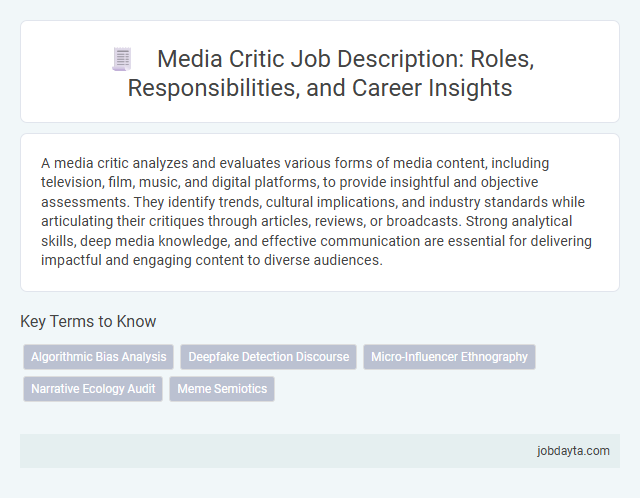 Media Critic Job Description: Roles, Responsibilities, and Career Insights

A media critic analyzes and evaluates various forms of media content, including television, film, music, and digital platforms, to provide insightful and objective assessments. They identify trends, cultural implications, and industry standards while articulating their critiques through articles, reviews, or broadcasts. Strong analytical skills, deep media knowledge, and effective communication are essential for delivering impactful and engaging content to diverse audiences.

Key Terms to Know

Algorithmic Bias Analysis

Deepfake Detection Discourse

Micro-Influencer Ethnography

Narrative Ecology Audit

Meme Semiotics

jobdayta.com