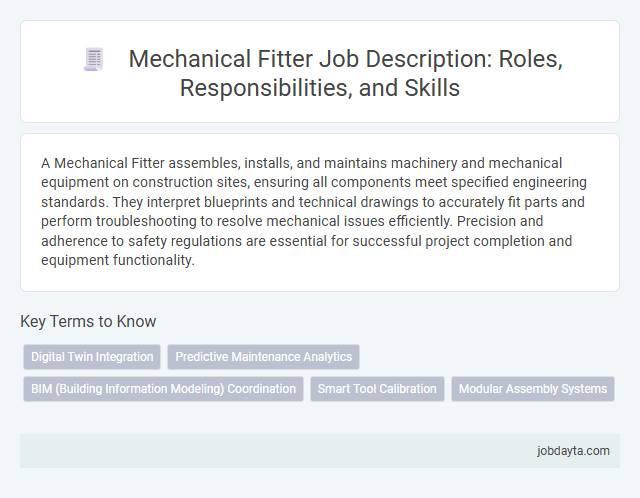 Mechanical Fitter Job Description: Roles, Responsibilities, and Skills

A Mechanical Fitter assembles, installs, and maintains machinery and mechanical equipment on construction sites, ensuring all components meet specified engineering standards. They interpret blueprints and technical drawings to accurately fit parts and perform troubleshooting to resolve mechanical issues efficiently. Precision and adherence to safety regulations are essential for successful project completion and equipment functionality.

Key Terms to Know

Digital Twin Integration

Predictive Maintenance Analytics

BIM (Building Information Modeling) Coordination

Smart Tool Calibration

Modular Assembly Systems

jobdayta.com