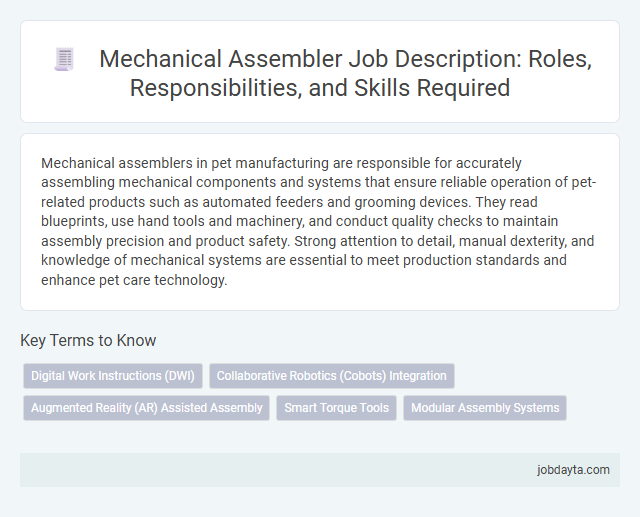 Mechanical Assembler Job Description: Roles, Responsibilities, and Skills Required

Mechanical assemblers in pet manufacturing are responsible for accurately assembling mechanical components and systems that ensure reliable operation of pet-related products such as automated feeders and grooming devices. They read blueprints, use hand tools and machinery, and conduct quality checks to maintain assembly precision and product safety. Strong attention to detail, manual dexterity, and knowledge of mechanical systems are essential to meet production standards and enhance pet care technology.

Key Terms to Know

Digital Work Instructions (DWI)

Collaborative Robotics (Cobots) Integration

Augmented Reality (AR) Assisted Assembly

Smart Torque Tools

Modular Assembly Systems

jobdayta.com