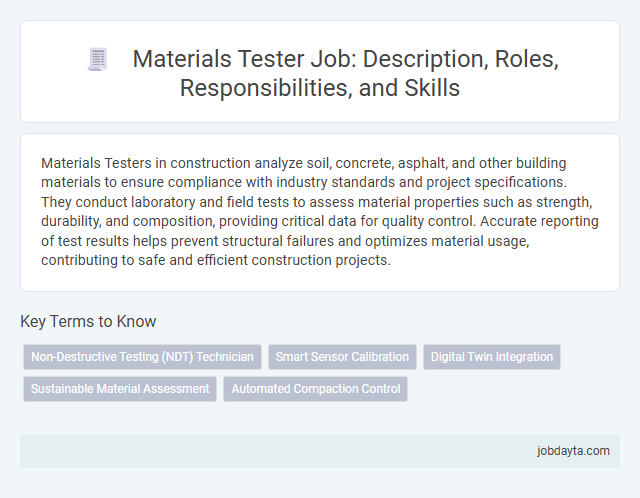 Materials Tester Job: Description, Roles, Responsibilities, and Skills

Materials Testers in construction analyze soil, concrete, asphalt, and other building materials to ensure compliance with industry standards and project specifications. They conduct laboratory and field tests to assess material properties such as strength, durability, and composition, providing critical data for quality control. Accurate reporting of test results helps prevent structural failures and optimizes material usage, contributing to safe and efficient construction projects.

Key Terms to Know

Non-Destructive Testing (NDT) Technician
Smart Sensor Calibration
Digital Twin Integration
Sustainable Material Assessment
Automated Compaction Control

jobdayta.com