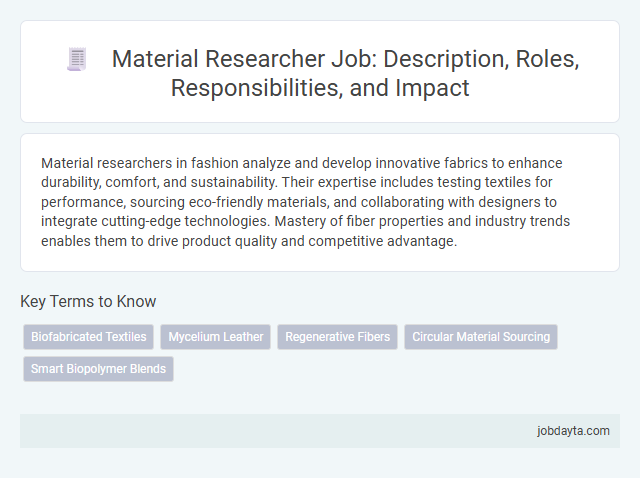 Material Researcher Job: Description, Roles, Responsibilities, and Impact

Material researchers in fashion analyze and develop innovative fabrics to enhance durability, comfort, and sustainability. Their expertise includes testing textiles for performance, sourcing eco-friendly materials, and collaborating with designers to integrate cutting-edge technologies. Mastery of fiber properties and industry trends enables them to drive product quality and competitive advantage.

Key Terms to Know

Biofabricated Textiles
Mycelium Leather
Regenerative Fibers
Circular Material Sourcing
Smart Biopolymer Blends

jobdayta.com