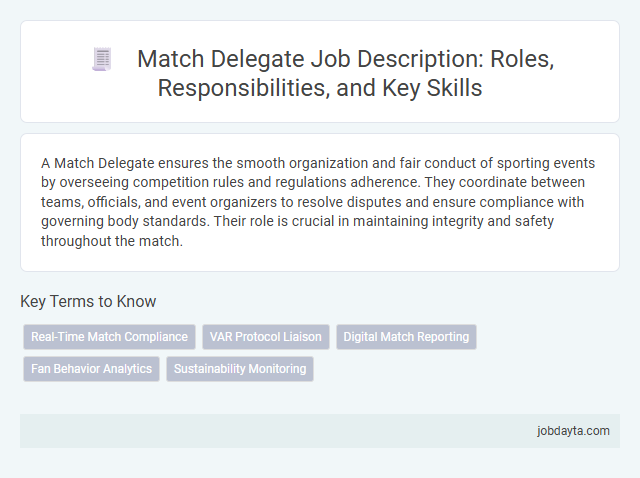 Match Delegate Job Description: Roles, Responsibilities, and Key Skills

A Match Delegate ensures the smooth organization and fair conduct of sporting events by overseeing competition rules and regulations adherence. They coordinate between teams, officials, and event organizers to resolve disputes and ensure compliance with governing body standards. Their role is crucial in maintaining integrity and safety throughout the match.

Key Terms to Know

Real-Time Match Compliance
VAR Protocol Liaison
Digital Match Reporting
Fan Behavior Analytics
Sustainability Monitoring

jobdayta.com