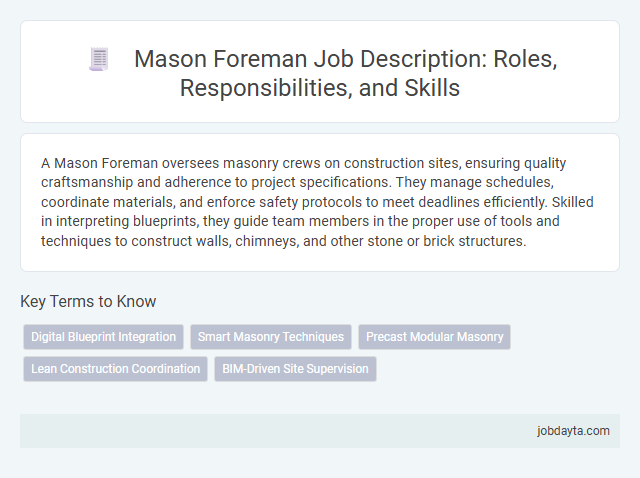 Mason Foreman Job Description: Roles, Responsibilities, and Skills

A Mason Foreman oversees masonry crews on construction sites, ensuring quality craftsmanship and adherence to project specifications. They manage schedules, coordinate materials, and enforce safety protocols to meet deadlines efficiently. Skilled in interpreting blueprints, they guide team members in the proper use of tools and techniques to construct walls, chimneys, and other stone or brick structures.

Key Terms to Know

Digital Blueprint Integration

Smart Masonry Techniques

Precast Modular Masonry

Lean Construction Coordination

BIM-Driven Site Supervision

jobdayta.com