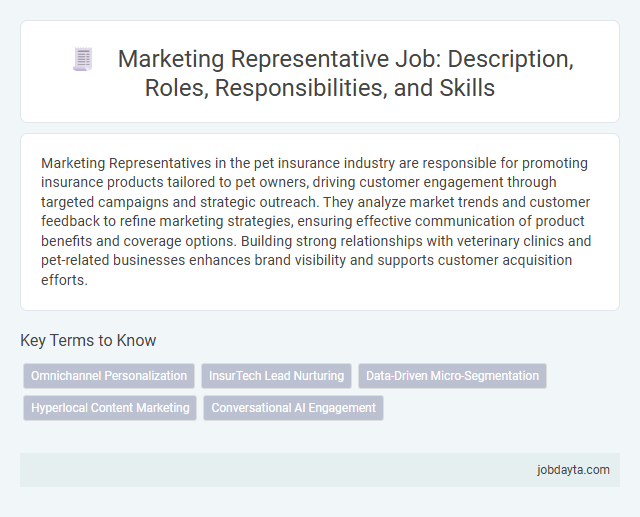 Marketing Representative Job: Description, Roles, Responsibilities, and Skills

Marketing Representatives in the pet insurance industry are responsible for promoting insurance products tailored to pet owners, driving customer engagement through targeted campaigns and strategic outreach. They analyze market trends and customer feedback to refine marketing strategies, ensuring effective communication of product benefits and coverage options. Building strong relationships with veterinary clinics and pet-related businesses enhances brand visibility and supports customer acquisition efforts.

Key Terms to Know

Omnichannel Personalization
InsurTech Lead Nurturing
Data-Driven Micro-Segmentation
Hyperlocal Content Marketing
Conversational AI Engagement

jobdayta.com