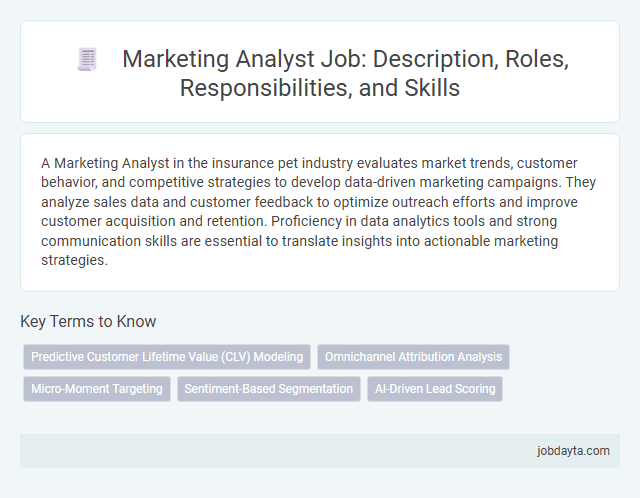 Marketing Analyst Job: Description, Roles, Responsibilities, and Skills

A Marketing Analyst in the insurance pet industry evaluates market trends, customer behavior, and competitive strategies to develop data-driven marketing campaigns. They analyze sales data and customer feedback to optimize outreach efforts and improve customer acquisition and retention. Proficiency in data analytics tools and strong communication skills are essential to translate insights into actionable marketing strategies.

Key Terms to Know

Predictive Customer Lifetime Value (CLV) Modeling

Omnichannel Attribution Analysis

Micro-Moment Targeting

Sentiment-Based Segmentation

AI-Driven Lead Scoring

jobdayta.com