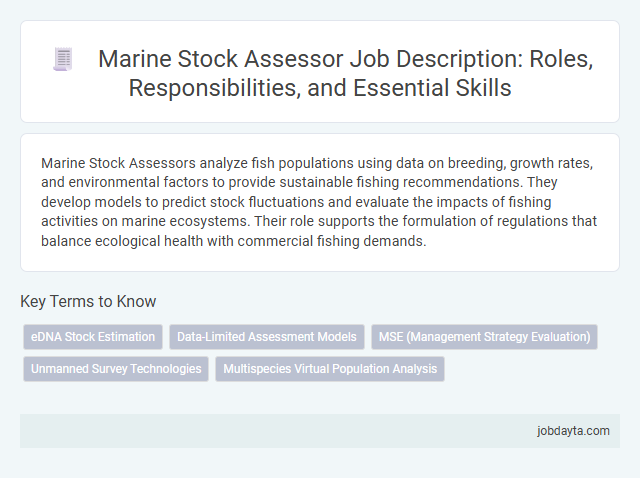 Marine Stock Assessor Job Description: Roles, Responsibilities, and Essential Skills

Marine Stock Assessors analyze fish populations using data on breeding, growth rates, and environmental factors to provide sustainable fishing recommendations. They develop models to predict stock fluctuations and evaluate the impacts of fishing activities on marine ecosystems. Their role supports the formulation of regulations that balance ecological health with commercial fishing demands.

Key Terms to Know

eDNA Stock Estimation
Data-Limited Assessment Models
MSE (Management Strategy Evaluation)
Unmanned Survey Technologies
Multispecies Virtual Population Analysis

jobdayta.com