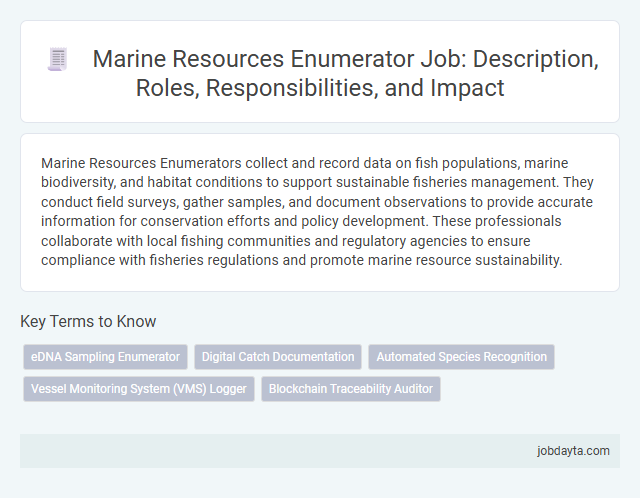 Marine Resources Enumerator Job: Description, Roles, Responsibilities, and Impact

Marine Resources Enumerators collect and record data on fish populations, marine biodiversity, and habitat conditions to support sustainable fisheries management. They conduct field surveys, gather samples, and document observations to provide accurate information for conservation efforts and policy development. These professionals collaborate with local fishing communities and regulatory agencies to ensure compliance with fisheries regulations and promote marine resource sustainability.

Key Terms to Know

eDNA Sampling Enumerator

Digital Catch Documentation

Automated Species Recognition

Vessel Monitoring System (VMS) Logger

Blockchain Traceability Auditor

jobdayta.com