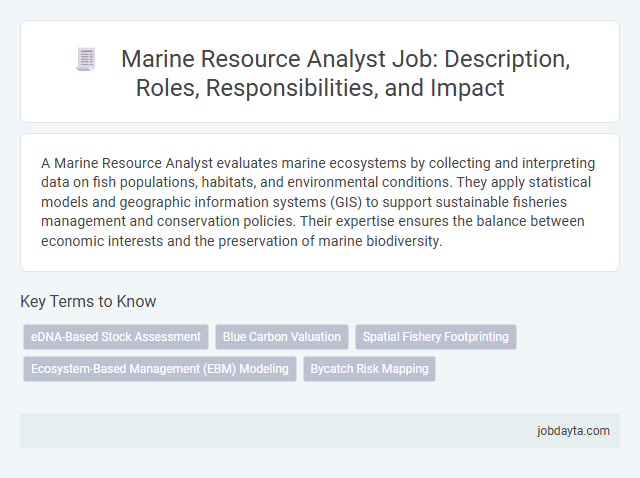 Marine Resource Analyst Job: Description, Roles, Responsibilities, and Impact

A Marine Resource Analyst evaluates marine ecosystems by collecting and interpreting data on fish populations, habitats, and environmental conditions. They apply statistical models and geographic information systems (GIS) to support sustainable fisheries management and conservation policies. Their expertise ensures the balance between economic interests and the preservation of marine biodiversity.

Key Terms to Know

eDNA-Based Stock Assessment

Blue Carbon Valuation

Spatial Fishery Footprinting

Ecosystem-Based Management (EBM) Modeling

Bycatch Risk Mapping

jobdayta.com