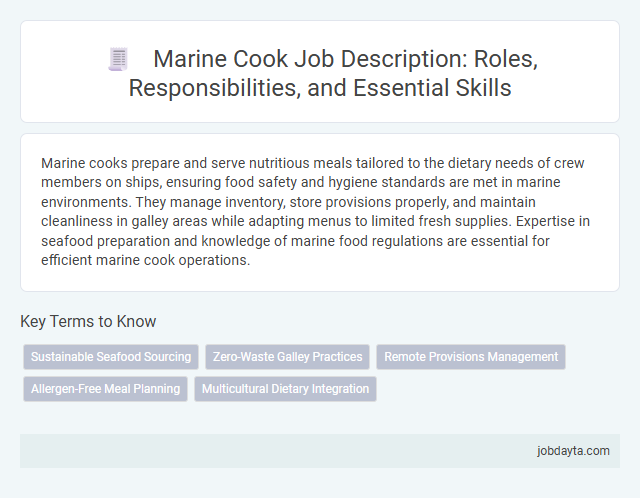 Marine Cook Job Description: Roles, Responsibilities, and Essential Skills

Marine cooks prepare and serve nutritious meals tailored to the dietary needs of crew members on ships, ensuring food safety and hygiene standards are met in marine environments. They manage inventory, store provisions properly, and maintain cleanliness in galley areas while adapting menus to limited fresh supplies. Expertise in seafood preparation and knowledge of marine food regulations are essential for efficient marine cook operations.

Key Terms to Know

Sustainable Seafood Sourcing
Zero-Waste Galley Practices
Remote Provisions Management
Allergen-Free Meal Planning
Multicultural Dietary Integration

jobdayta.com