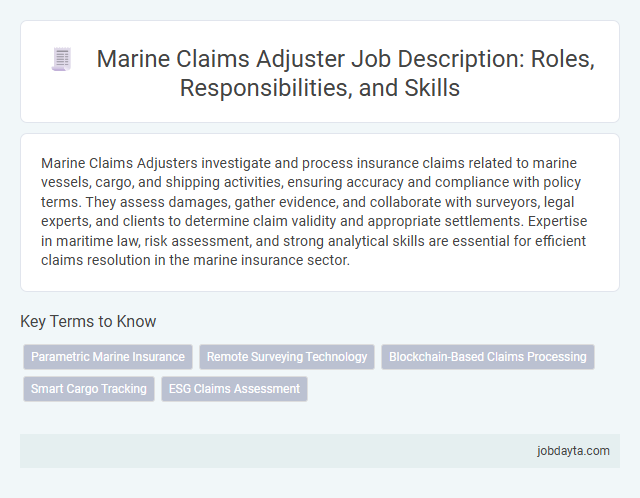 Marine Claims Adjuster Job Description: Roles, Responsibilities, and Skills

Marine Claims Adjusters investigate and process insurance claims related to marine vessels, cargo, and shipping activities, ensuring accuracy and compliance with policy terms. They assess damages, gather evidence, and collaborate with surveyors, legal experts, and clients to determine claim validity and appropriate settlements. Expertise in maritime law, risk assessment, and strong analytical skills are essential for efficient claims resolution in the marine insurance sector.

Key Terms to Know

Parametric Marine Insurance
Remote Surveying Technology
Blockchain-Based Claims Processing
Smart Cargo Tracking
ESG Claims Assessment

jobdayta.com