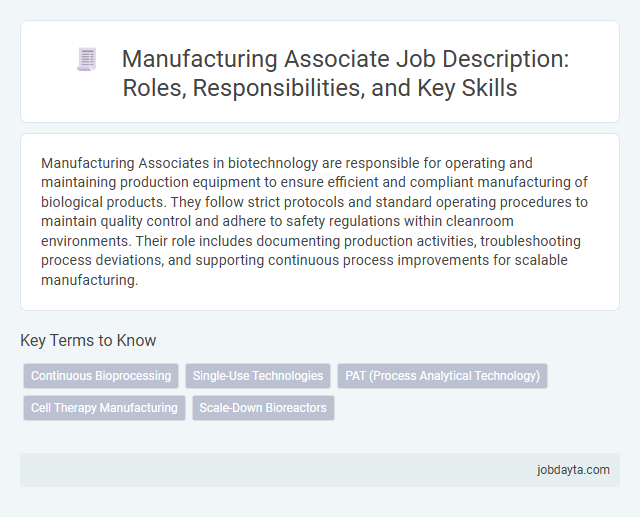 Manufacturing Associate Job Description: Roles, Responsibilities, and Key Skills

Manufacturing Associates in biotechnology are responsible for operating and maintaining production equipment to ensure efficient and compliant manufacturing of biological products. They follow strict protocols and standard operating procedures to maintain quality control and adhere to safety regulations within cleanroom environments. Their role includes documenting production activities, troubleshooting process deviations, and supporting continuous process improvements for scalable manufacturing.

Key Terms to Know

Continuous Bioprocessing
Single-Use Technologies
PAT (Process Analytical Technology)
Cell Therapy Manufacturing
Scale-Down Bioreactors

jobdayta.com