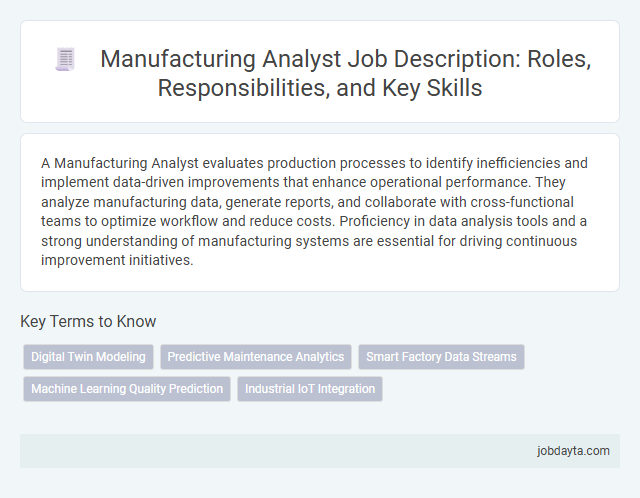 Manufacturing Analyst Job Description: Roles, Responsibilities, and Key Skills

A Manufacturing Analyst evaluates production processes to identify inefficiencies and implement data-driven improvements that enhance operational performance. They analyze manufacturing data, generate reports, and collaborate with cross-functional teams to optimize workflow and reduce costs. Proficiency in data analysis tools and a strong understanding of manufacturing systems are essential for driving continuous improvement initiatives.

Key Terms to Know

Digital Twin Modeling

Predictive Maintenance Analytics

Smart Factory Data Streams

Machine Learning Quality Prediction

Industrial IoT Integration

jobdayta.com