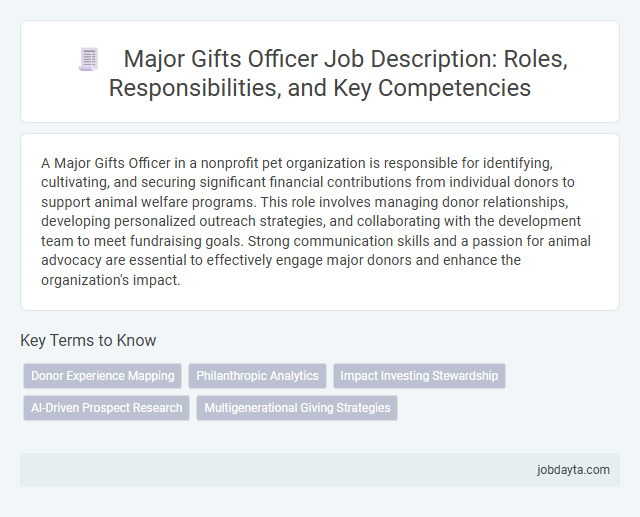 Major Gifts Officer Job Description: Roles, Responsibilities, and Key Competencies

A Major Gifts Officer in a nonprofit pet organization is responsible for identifying, cultivating, and securing significant financial contributions from individual donors to support animal welfare programs. This role involves managing donor relationships, developing personalized outreach strategies, and collaborating with the development team to meet fundraising goals. Strong communication skills and a passion for animal advocacy are essential to effectively engage major donors and enhance the organization's impact.

Key Terms to Know

Donor Experience Mapping

Philanthropic Analytics

Impact Investing Stewardship

AI-Driven Prospect Research

Multigenerational Giving Strategies

jobdayta.com