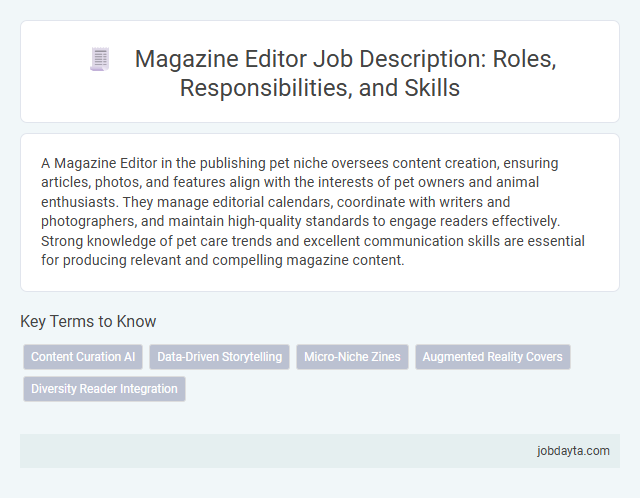 Magazine Editor Job Description: Roles, Responsibilities, and Skills

A Magazine Editor in the publishing pet niche oversees content creation, ensuring articles, photos, and features align with the interests of pet owners and animal enthusiasts. They manage editorial calendars, coordinate with writers and photographers, and maintain high-quality standards to engage readers effectively. Strong knowledge of pet care trends and excellent communication skills are essential for producing relevant and compelling magazine content.

Key Terms to Know

Content Curation AI

Data-Driven Storytelling

Micro-Niche Zines

Augmented Reality Covers

Diversity Reader Integration

jobdayta.com