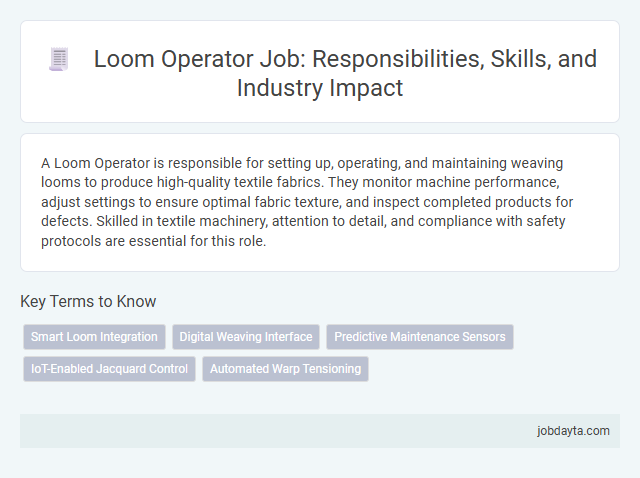 Loom Operator Job: Responsibilities, Skills, and Industry Impact

A Loom Operator is responsible for setting up, operating, and maintaining weaving looms to produce high-quality textile fabrics. They monitor machine performance, adjust settings to ensure optimal fabric texture, and inspect completed products for defects. Skilled in textile machinery, attention to detail, and compliance with safety protocols are essential for this role.

Key Terms to Know

Smart Loom Integration
Digital Weaving Interface
Predictive Maintenance Sensors
IoT-Enabled Jacquard Control
Automated Warp Tensioning

jobdayta.com