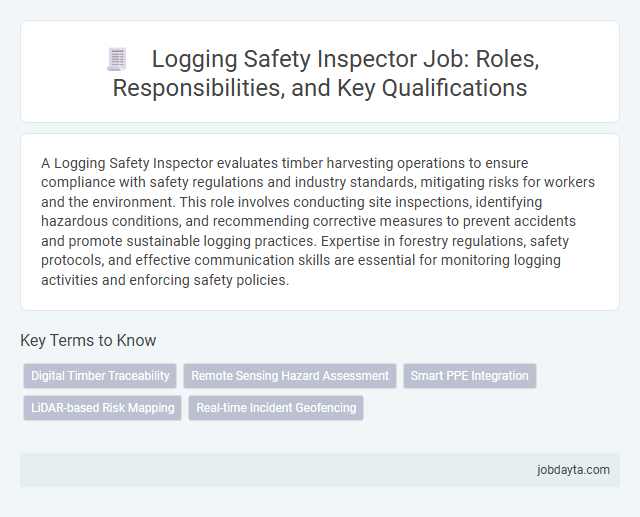 Logging Safety Inspector Job: Roles, Responsibilities, and Key Qualifications

A Logging Safety Inspector evaluates timber harvesting operations to ensure compliance with safety regulations and industry standards, mitigating risks for workers and the environment. This role involves conducting site inspections, identifying hazardous conditions, and recommending corrective measures to prevent accidents and promote sustainable logging practices. Expertise in forestry regulations, safety protocols, and effective communication skills are essential for monitoring logging activities and enforcing safety policies.

Key Terms to Know

Digital Timber Traceability
Remote Sensing Hazard Assessment
Smart PPE Integration
LiDAR-based Risk Mapping
Real-time Incident Geofencing

jobdayta.com