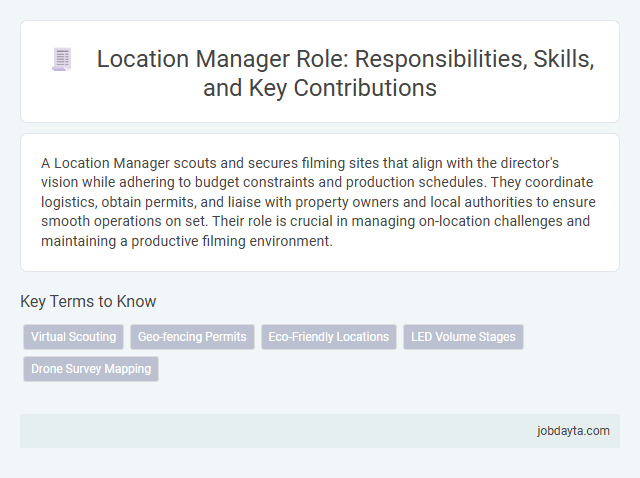 Location Manager Role: Responsibilities, Skills, and Key Contributions

A Location Manager scouts and secures filming sites that align with the director's vision while adhering to budget constraints and production schedules. They coordinate logistics, obtain permits, and liaise with property owners and local authorities to ensure smooth operations on set. Their role is crucial in managing on-location challenges and maintaining a productive filming environment.

Key Terms to Know

Virtual Scouting

Geo-fencing Permits

Eco-Friendly Locations

LED Volume Stages

Drone Survey Mapping

jobdayta.com