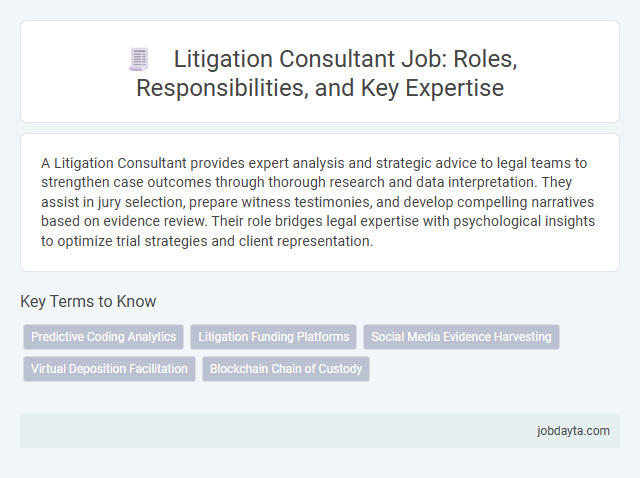 Litigation Consultant Job: Roles, Responsibilities, and Key Expertise

A Litigation Consultant provides expert analysis and strategic advice to legal teams to strengthen case outcomes through thorough research and data interpretation. They assist in jury selection, prepare witness testimonies, and develop compelling narratives based on evidence review. Their role bridges legal expertise with psychological insights to optimize trial strategies and client representation.

Key Terms to Know

Predictive Coding Analytics
Litigation Funding Platforms
Social Media Evidence Harvesting
Virtual Deposition Facilitation
Blockchain Chain of Custody

jobdayta.com