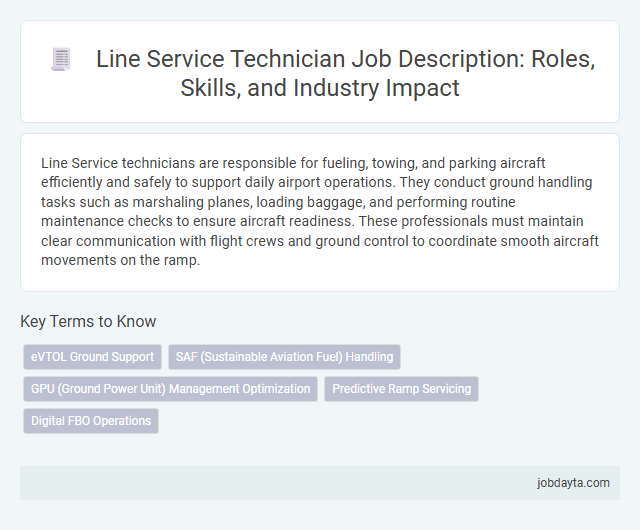 Line Service Technician Job Description: Roles, Skills, and Industry Impact

Line Service technicians are responsible for fueling, towing, and parking aircraft efficiently and safely to support daily airport operations. They conduct ground handling tasks such as marshaling planes, loading baggage, and performing routine maintenance checks to ensure aircraft readiness. These professionals must maintain clear communication with flight crews and ground control to coordinate smooth aircraft movements on the ramp.

Key Terms to Know

eVTOL Ground Support

SAF (Sustainable Aviation Fuel) Handling

GPU (Ground Power Unit) Management Optimization

Predictive Ramp Servicing

Digital FBO Operations

jobdayta.com