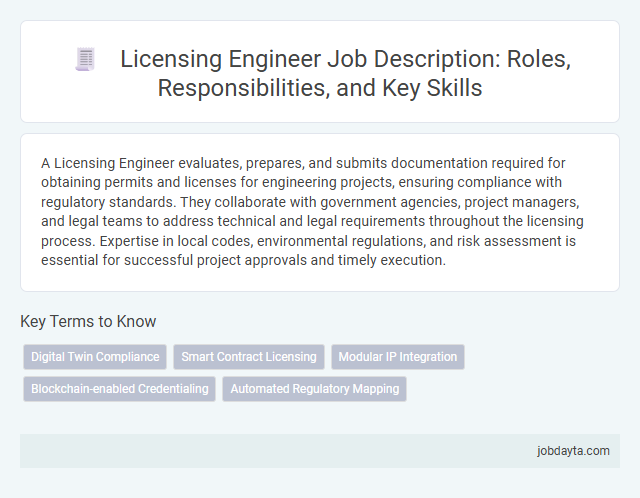 Licensing Engineer Job Description: Roles, Responsibilities, and Key Skills

A Licensing Engineer evaluates, prepares, and submits documentation required for obtaining permits and licenses for engineering projects, ensuring compliance with regulatory standards. They collaborate with government agencies, project managers, and legal teams to address technical and legal requirements throughout the licensing process. Expertise in local codes, environmental regulations, and risk assessment is essential for successful project approvals and timely execution.

Key Terms to Know

Digital Twin Compliance
Smart Contract Licensing
Modular IP Integration
Blockchain-enabled Credentialing
Automated Regulatory Mapping

jobdayta.com