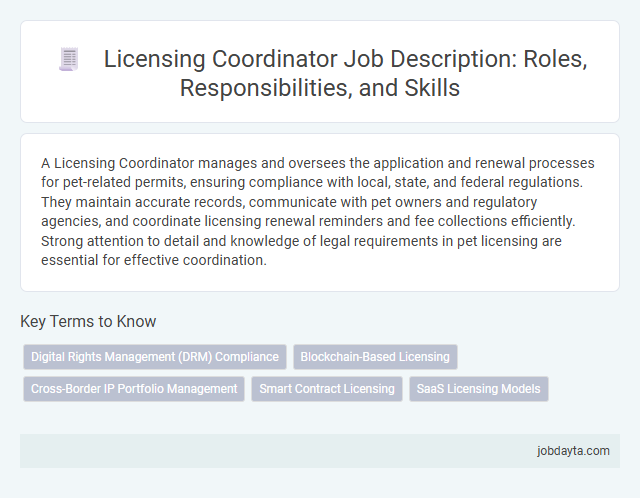 Licensing Coordinator Job Description: Roles, Responsibilities, and Skills

A Licensing Coordinator manages and oversees the application and renewal processes for pet-related permits, ensuring compliance with local, state, and federal regulations. They maintain accurate records, communicate with pet owners and regulatory agencies, and coordinate licensing renewal reminders and fee collections efficiently. Strong attention to detail and knowledge of legal requirements in pet licensing are essential for effective coordination.

Key Terms to Know

Digital Rights Management (DRM) Compliance

Blockchain-Based Licensing

Cross-Border IP Portfolio Management

Smart Contract Licensing

SaaS Licensing Models

jobdayta.com