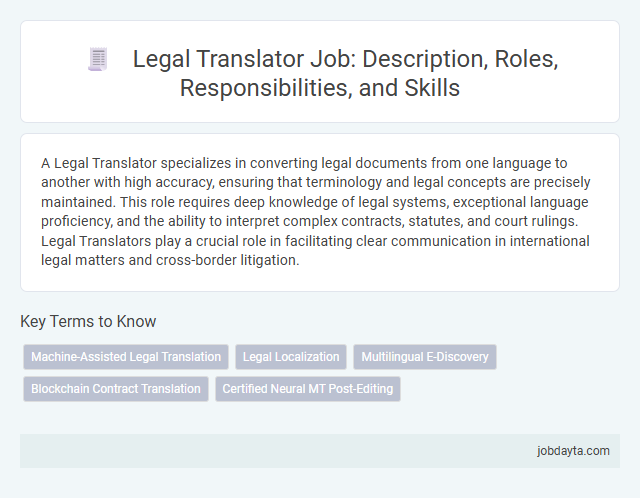 Legal Translator Job: Description, Roles, Responsibilities, and Skills

A Legal Translator specializes in converting legal documents from one language to another with high accuracy, ensuring that terminology and legal concepts are precisely maintained. This role requires deep knowledge of legal systems, exceptional language proficiency, and the ability to interpret complex contracts, statutes, and court rulings. Legal Translators play a crucial role in facilitating clear communication in international legal matters and cross-border litigation.

Key Terms to Know

Machine-Assisted Legal Translation
Legal Localization
Multilingual E-Discovery
Blockchain Contract Translation
Certified Neural MT Post-Editing

jobdayta.com