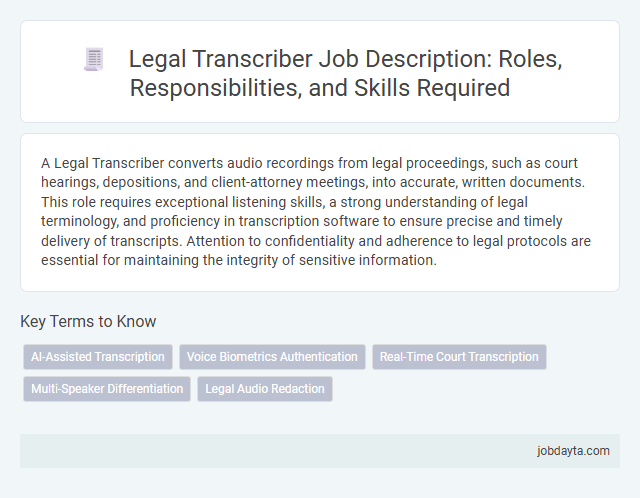 Legal Transcriber Job Description: Roles, Responsibilities, and Skills Required

A Legal Transcriber converts audio recordings from legal proceedings, such as court hearings, depositions, and client-attorney meetings, into accurate, written documents. This role requires exceptional listening skills, a strong understanding of legal terminology, and proficiency in transcription software to ensure precise and timely delivery of transcripts. Attention to confidentiality and adherence to legal protocols are essential for maintaining the integrity of sensitive information.

Key Terms to Know

AI-Assisted Transcription

Voice Biometrics Authentication

Real-Time Court Transcription

Multi-Speaker Differentiation

Legal Audio Redaction

jobdayta.com