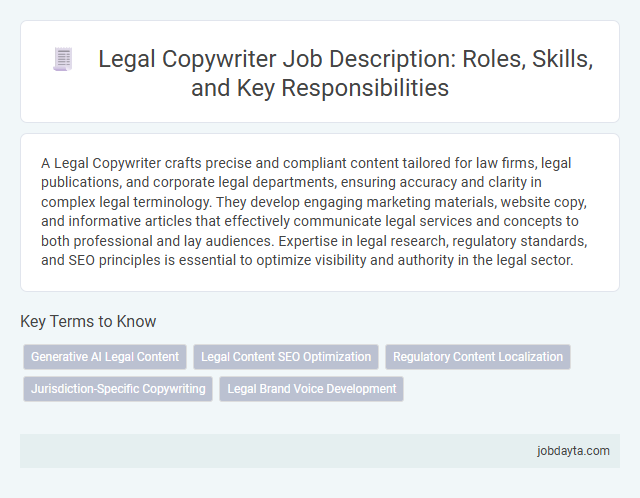 Legal Copywriter Job Description: Roles, Skills, and Key Responsibilities

A Legal Copywriter crafts precise and compliant content tailored for law firms, legal publications, and corporate legal departments, ensuring accuracy and clarity in complex legal terminology. They develop engaging marketing materials, website copy, and informative articles that effectively communicate legal services and concepts to both professional and lay audiences. Expertise in legal research, regulatory standards, and SEO principles is essential to optimize visibility and authority in the legal sector.

Key Terms to Know

Generative AI Legal Content

Legal Content SEO Optimization

Regulatory Content Localization

Jurisdiction-Specific Copywriting

Legal Brand Voice Development

jobdayta.com