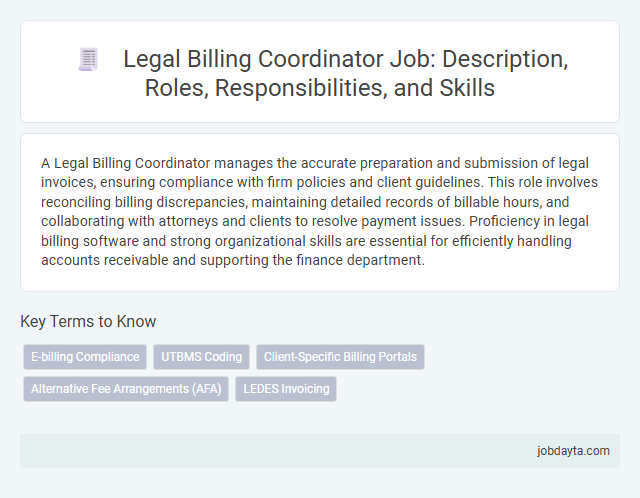 Legal Billing Coordinator Job: Description, Roles, Responsibilities, and Skills

A Legal Billing Coordinator manages the accurate preparation and submission of legal invoices, ensuring compliance with firm policies and client guidelines. This role involves reconciling billing discrepancies, maintaining detailed records of billable hours, and collaborating with attorneys and clients to resolve payment issues. Proficiency in legal billing software and strong organizational skills are essential for efficiently handling accounts receivable and supporting the finance department.

Key Terms to Know

E-billing Compliance

UTBMS Coding

Client-Specific Billing Portals

Alternative Fee Arrangements (AFA)

LEDES Invoicing

jobdayta.com