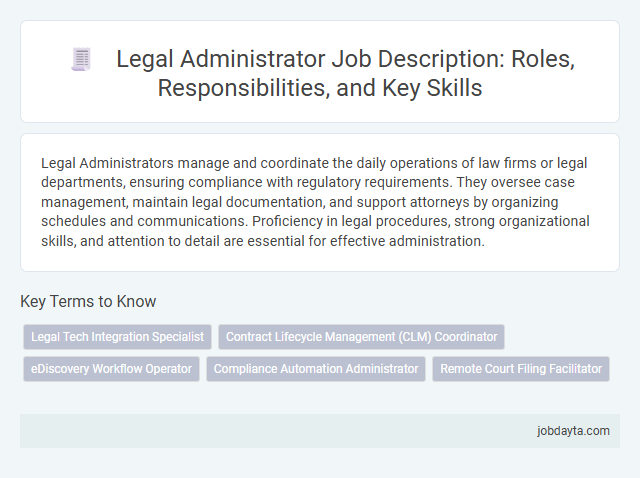 Legal Administrator Job Description: Roles, Responsibilities, and Key Skills

Legal Administrators manage and coordinate the daily operations of law firms or legal departments, ensuring compliance with regulatory requirements. They oversee case management, maintain legal documentation, and support attorneys by organizing schedules and communications. Proficiency in legal procedures, strong organizational skills, and attention to detail are essential for effective administration.

Key Terms to Know

Legal Tech Integration Specialist
Contract Lifecycle Management (CLM) Coordinator
eDiscovery Workflow Operator
Compliance Automation Administrator
Remote Court Filing Facilitator

jobdayta.com