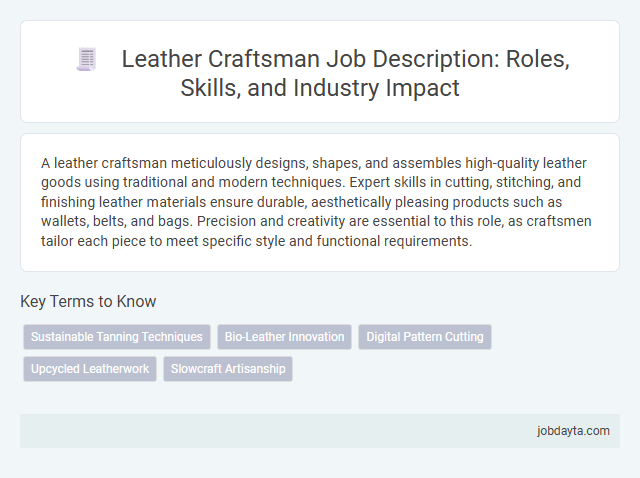 Leather Craftsman Job Description: Roles, Skills, and Industry Impact

A leather craftsman meticulously designs, shapes, and assembles high-quality leather goods using traditional and modern techniques. Expert skills in cutting, stitching, and finishing leather materials ensure durable, aesthetically pleasing products such as wallets, belts, and bags. Precision and creativity are essential to this role, as craftsmen tailor each piece to meet specific style and functional requirements.

Key Terms to Know

Sustainable Tanning Techniques
Bio-Leather Innovation
Digital Pattern Cutting
Upcycled Leatherwork
Slowcraft Artisanship

jobdayta.com