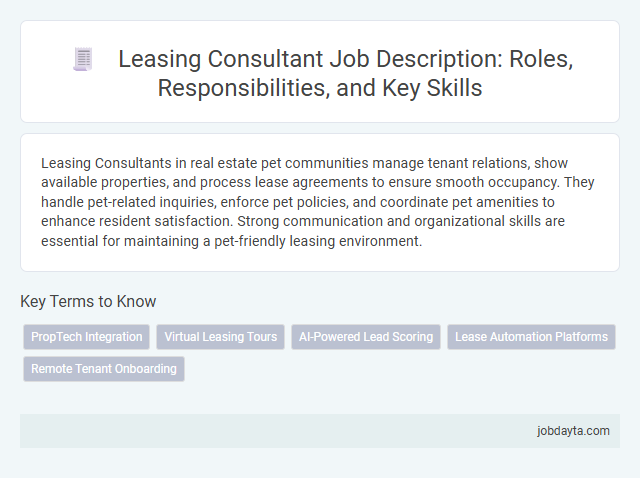 Leasing Consultant Job Description: Roles, Responsibilities, and Key Skills

Leasing Consultants in real estate pet communities manage tenant relations, show available properties, and process lease agreements to ensure smooth occupancy. They handle pet-related inquiries, enforce pet policies, and coordinate pet amenities to enhance resident satisfaction. Strong communication and organizational skills are essential for maintaining a pet-friendly leasing environment.

Key Terms to Know

PropTech Integration

Virtual Leasing Tours

AI-Powered Lead Scoring

Lease Automation Platforms

Remote Tenant Onboarding

jobdayta.com