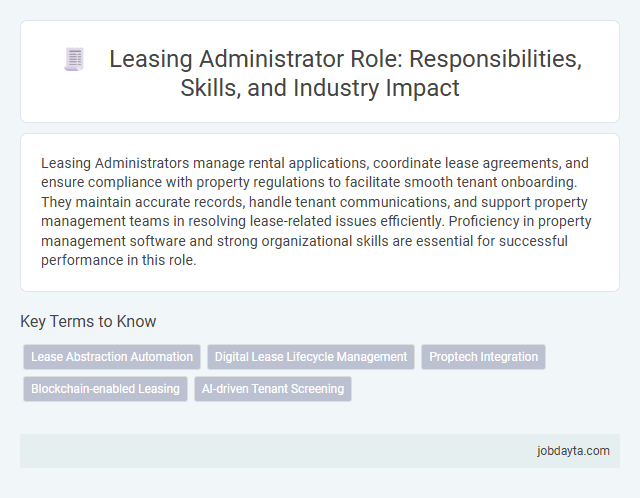 Leasing Administrator Role: Responsibilities, Skills, and Industry Impact

Leasing Administrators manage rental applications, coordinate lease agreements, and ensure compliance with property regulations to facilitate smooth tenant onboarding. They maintain accurate records, handle tenant communications, and support property management teams in resolving lease-related issues efficiently. Proficiency in property management software and strong organizational skills are essential for successful performance in this role.

Key Terms to Know

Lease Abstraction Automation
Digital Lease Lifecycle Management
Proptech Integration
Blockchain-enabled Leasing
AI-driven Tenant Screening

jobdayta.com