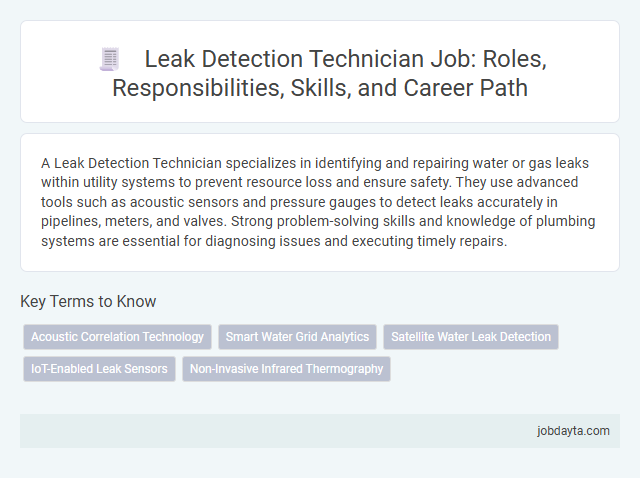 Leak Detection Technician Job: Roles, Responsibilities, Skills, and Career Path

A Leak Detection Technician specializes in identifying and repairing water or gas leaks within utility systems to prevent resource loss and ensure safety. They use advanced tools such as acoustic sensors and pressure gauges to detect leaks accurately in pipelines, meters, and valves. Strong problem-solving skills and knowledge of plumbing systems are essential for diagnosing issues and executing timely repairs.

Key Terms to Know

Acoustic Correlation Technology

Smart Water Grid Analytics

Satellite Water Leak Detection

IoT-Enabled Leak Sensors

Non-Invasive Infrared Thermography

jobdayta.com