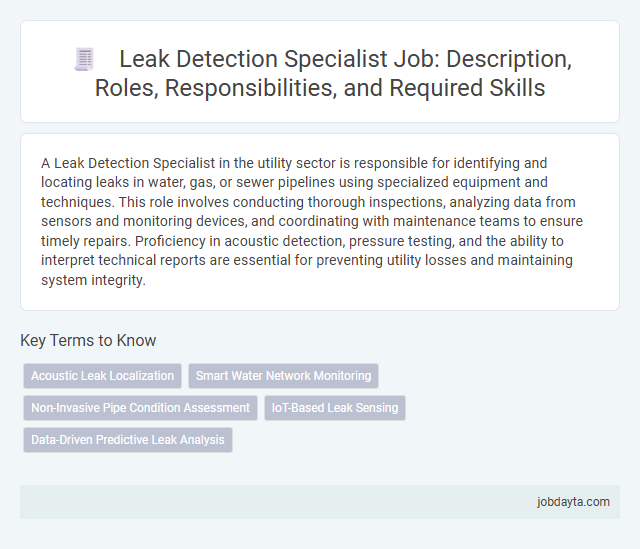 Leak Detection Specialist Job: Description, Roles, Responsibilities, and Required Skills

A Leak Detection Specialist in the utility sector is responsible for identifying and locating leaks in water, gas, or sewer pipelines using specialized equipment and techniques. This role involves conducting thorough inspections, analyzing data from sensors and monitoring devices, and coordinating with maintenance teams to ensure timely repairs. Proficiency in acoustic detection, pressure testing, and the ability to interpret technical reports are essential for preventing utility losses and maintaining system integrity.

Key Terms to Know

Acoustic Leak Localization

Smart Water Network Monitoring

Non-Invasive Pipe Condition Assessment

IoT-Based Leak Sensing

Data-Driven Predictive Leak Analysis

jobdayta.com