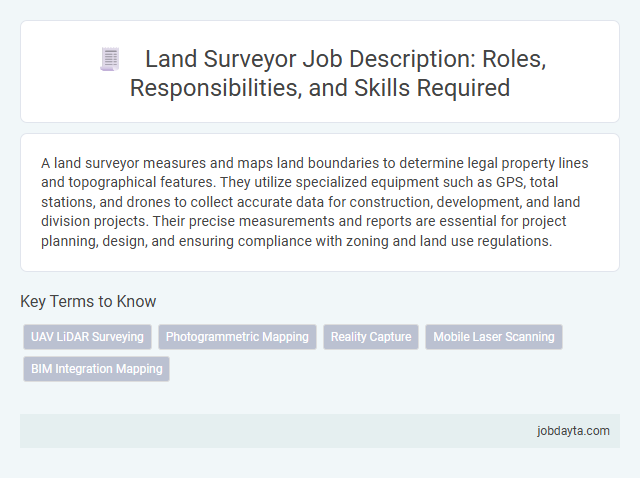 Land Surveyor Job Description: Roles, Responsibilities, and Skills Required

A land surveyor measures and maps land boundaries to determine legal property lines and topographical features. They utilize specialized equipment such as GPS, total stations, and drones to collect accurate data for construction, development, and land division projects. Their precise measurements and reports are essential for project planning, design, and ensuring compliance with zoning and land use regulations.

Key Terms to Know

UAV LiDAR Surveying

Photogrammetric Mapping

Reality Capture

Mobile Laser Scanning

BIM Integration Mapping

jobdayta.com