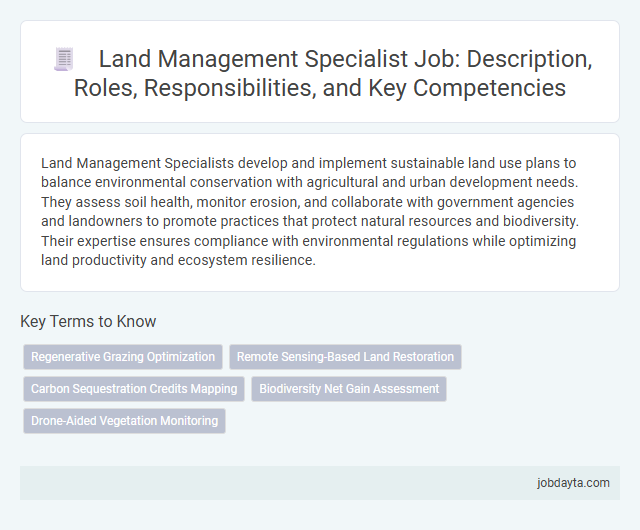 Land Management Specialist Job: Description, Roles, Responsibilities, and Key Competencies

Land Management Specialists develop and implement sustainable land use plans to balance environmental conservation with agricultural and urban development needs. They assess soil health, monitor erosion, and collaborate with government agencies and landowners to promote practices that protect natural resources and biodiversity. Their expertise ensures compliance with environmental regulations while optimizing land productivity and ecosystem resilience.

Key Terms to Know

Regenerative Grazing Optimization
Remote Sensing-Based Land Restoration
Carbon Sequestration Credits Mapping
Biodiversity Net Gain Assessment
Drone-Aided Vegetation Monitoring

jobdayta.com