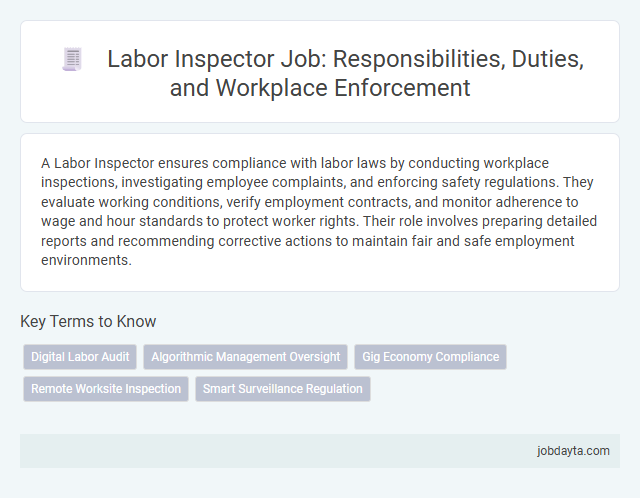 Labor Inspector Job: Responsibilities, Duties, and Workplace Enforcement

A Labor Inspector ensures compliance with labor laws by conducting workplace inspections, investigating employee complaints, and enforcing safety regulations. They evaluate working conditions, verify employment contracts, and monitor adherence to wage and hour standards to protect worker rights. Their role involves preparing detailed reports and recommending corrective actions to maintain fair and safe employment environments.

Key Terms to Know

Digital Labor Audit

Algorithmic Management Oversight

Gig Economy Compliance

Remote Worksite Inspection

Smart Surveillance Regulation

jobdayta.com