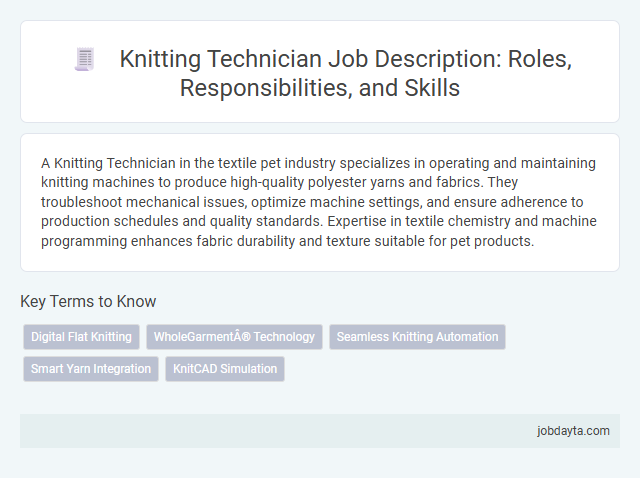 Knitting Technician Job Description: Roles, Responsibilities, and Skills

A Knitting Technician in the textile pet industry specializes in operating and maintaining knitting machines to produce high-quality polyester yarns and fabrics. They troubleshoot mechanical issues, optimize machine settings, and ensure adherence to production schedules and quality standards. Expertise in textile chemistry and machine programming enhances fabric durability and texture suitable for pet products.

Key Terms to Know

Digital Flat Knitting

WholeGarmentÂ® Technology

Seamless Knitting Automation

Smart Yarn Integration

KnitCAD Simulation

jobdayta.com