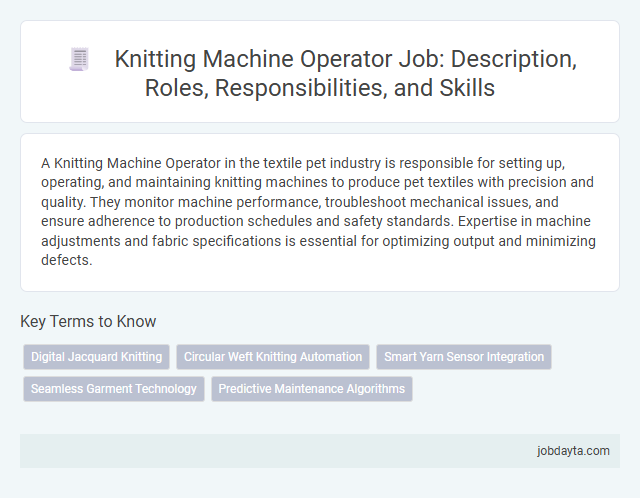 Knitting Machine Operator Job: Description, Roles, Responsibilities, and Skills

A Knitting Machine Operator in the textile pet industry is responsible for setting up, operating, and maintaining knitting machines to produce pet textiles with precision and quality. They monitor machine performance, troubleshoot mechanical issues, and ensure adherence to production schedules and safety standards. Expertise in machine adjustments and fabric specifications is essential for optimizing output and minimizing defects.

Key Terms to Know

Digital Jacquard Knitting
Circular Weft Knitting Automation
Smart Yarn Sensor Integration
Seamless Garment Technology
Predictive Maintenance Algorithms

jobdayta.com