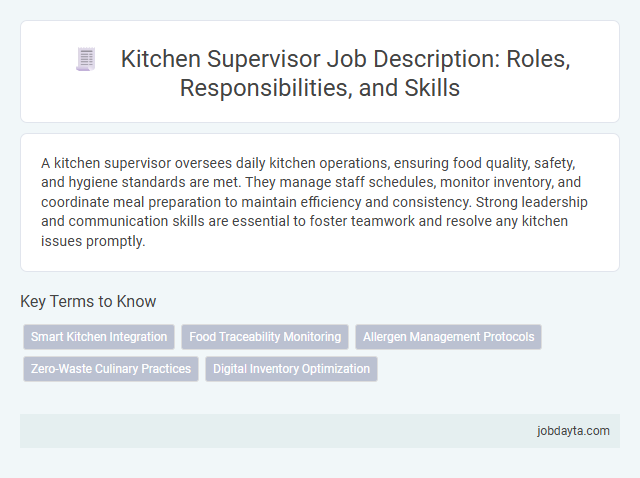 Kitchen Supervisor Job Description: Roles, Responsibilities, and Skills

A kitchen supervisor oversees daily kitchen operations, ensuring food quality, safety, and hygiene standards are met. They manage staff schedules, monitor inventory, and coordinate meal preparation to maintain efficiency and consistency. Strong leadership and communication skills are essential to foster teamwork and resolve any kitchen issues promptly.

Key Terms to Know

Smart Kitchen Integration
Food Traceability Monitoring
Allergen Management Protocols
Zero-Waste Culinary Practices
Digital Inventory Optimization

jobdayta.com