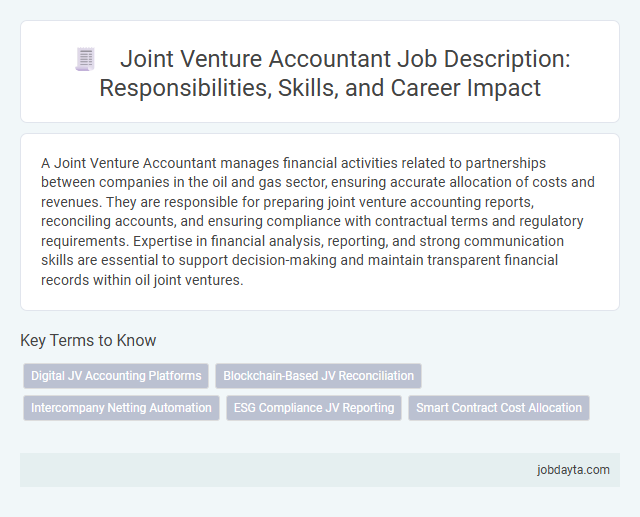 Joint Venture Accountant Job Description: Responsibilities, Skills, and Career Impact

A Joint Venture Accountant manages financial activities related to partnerships between companies in the oil and gas sector, ensuring accurate allocation of costs and revenues. They are responsible for preparing joint venture accounting reports, reconciling accounts, and ensuring compliance with contractual terms and regulatory requirements. Expertise in financial analysis, reporting, and strong communication skills are essential to support decision-making and maintain transparent financial records within oil joint ventures.

Key Terms to Know

Digital JV Accounting Platforms

Blockchain-Based JV Reconciliation

Intercompany Netting Automation

ESG Compliance JV Reporting

Smart Contract Cost Allocation

jobdayta.com