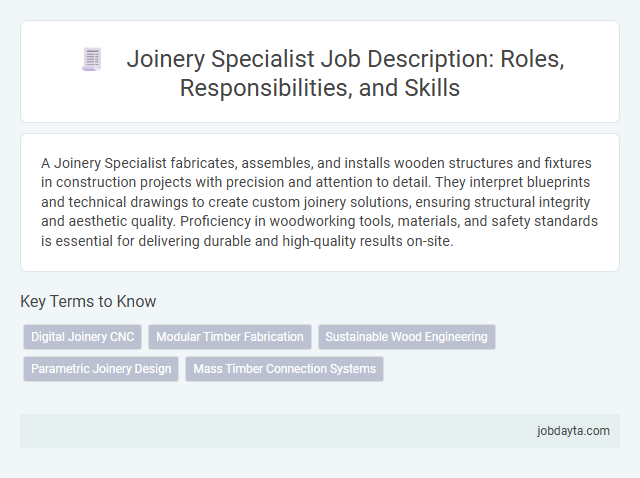 Joinery Specialist Job Description: Roles, Responsibilities, and Skills

A Joinery Specialist fabricates, assembles, and installs wooden structures and fixtures in construction projects with precision and attention to detail. They interpret blueprints and technical drawings to create custom joinery solutions, ensuring structural integrity and aesthetic quality. Proficiency in woodworking tools, materials, and safety standards is essential for delivering durable and high-quality results on-site.

Key Terms to Know

Digital Joinery CNC

Modular Timber Fabrication

Sustainable Wood Engineering

Parametric Joinery Design

Mass Timber Connection Systems

jobdayta.com