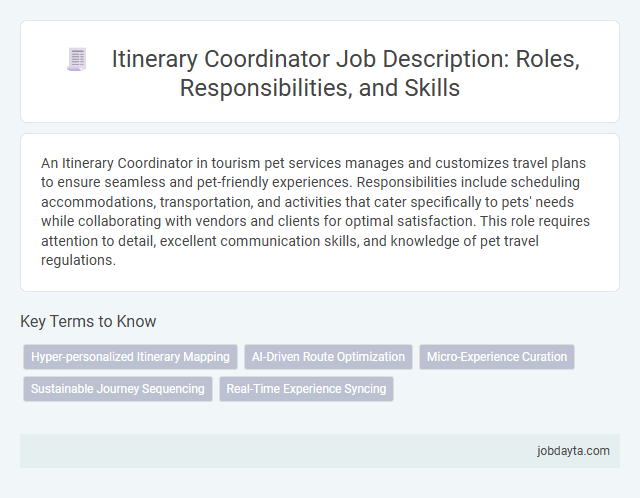 Itinerary Coordinator Job Description: Roles, Responsibilities, and Skills

An Itinerary Coordinator in tourism pet services manages and customizes travel plans to ensure seamless and pet-friendly experiences. Responsibilities include scheduling accommodations, transportation, and activities that cater specifically to pets' needs while collaborating with vendors and clients for optimal satisfaction. This role requires attention to detail, excellent communication skills, and knowledge of pet travel regulations.

Key Terms to Know

Hyper-personalized Itinerary Mapping

AI-Driven Route Optimization

Micro-Experience Curation

Sustainable Journey Sequencing

Real-Time Experience Syncing

jobdayta.com