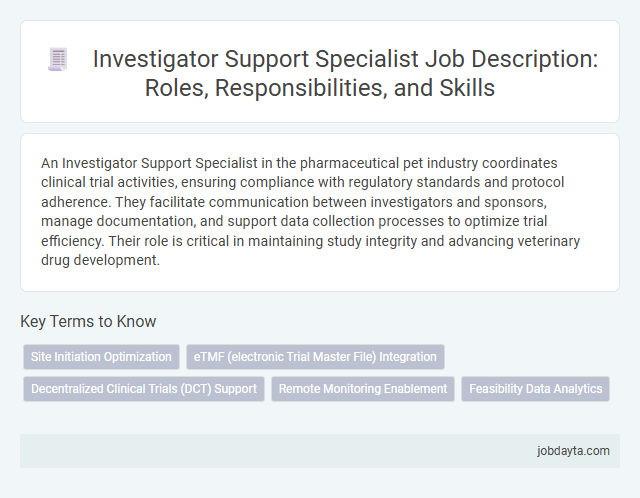 Investigator Support Specialist Job Description: Roles, Responsibilities, and Skills

An Investigator Support Specialist in the pharmaceutical pet industry coordinates clinical trial activities, ensuring compliance with regulatory standards and protocol adherence. They facilitate communication between investigators and sponsors, manage documentation, and support data collection processes to optimize trial efficiency. Their role is critical in maintaining study integrity and advancing veterinary drug development.

Key Terms to Know

Site Initiation Optimization

eTMF (electronic Trial Master File) Integration

Decentralized Clinical Trials (DCT) Support

Remote Monitoring Enablement

Feasibility Data Analytics

jobdayta.com