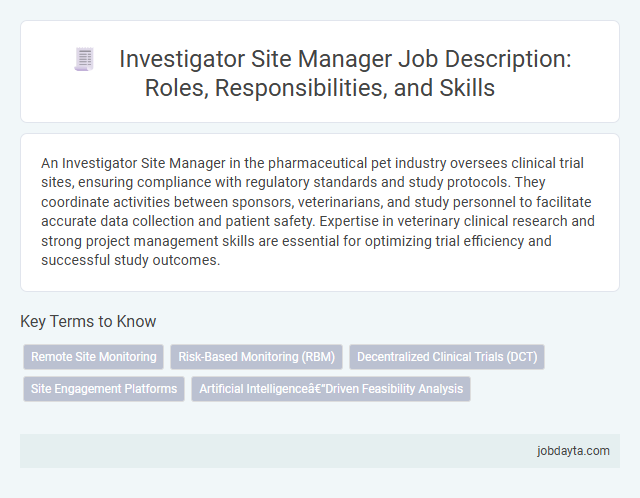 Investigator Site Manager Job Description: Roles, Responsibilities, and Skills

An Investigator Site Manager in the pharmaceutical pet industry oversees clinical trial sites, ensuring compliance with regulatory standards and study protocols. They coordinate activities between sponsors, veterinarians, and study personnel to facilitate accurate data collection and patient safety. Expertise in veterinary clinical research and strong project management skills are essential for optimizing trial efficiency and successful study outcomes.

Key Terms to Know

Remote Site Monitoring

Risk-Based Monitoring (RBM)

Decentralized Clinical Trials (DCT)

Site Engagement Platforms

Artificial Intelligenceâ€"Driven Feasibility Analysis

jobdayta.com